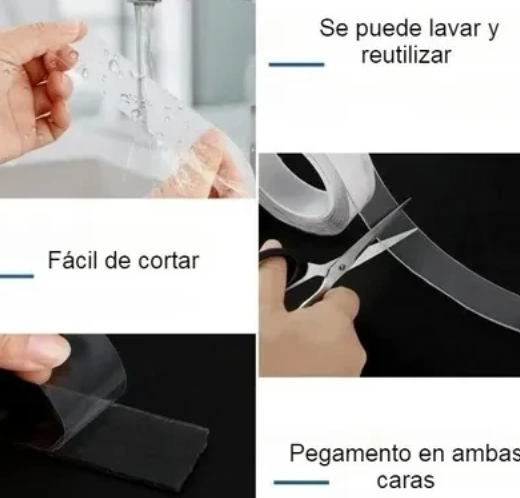 Se puede lavar y reutilizar

Fácil de cortar

Pegamento en ambas caras